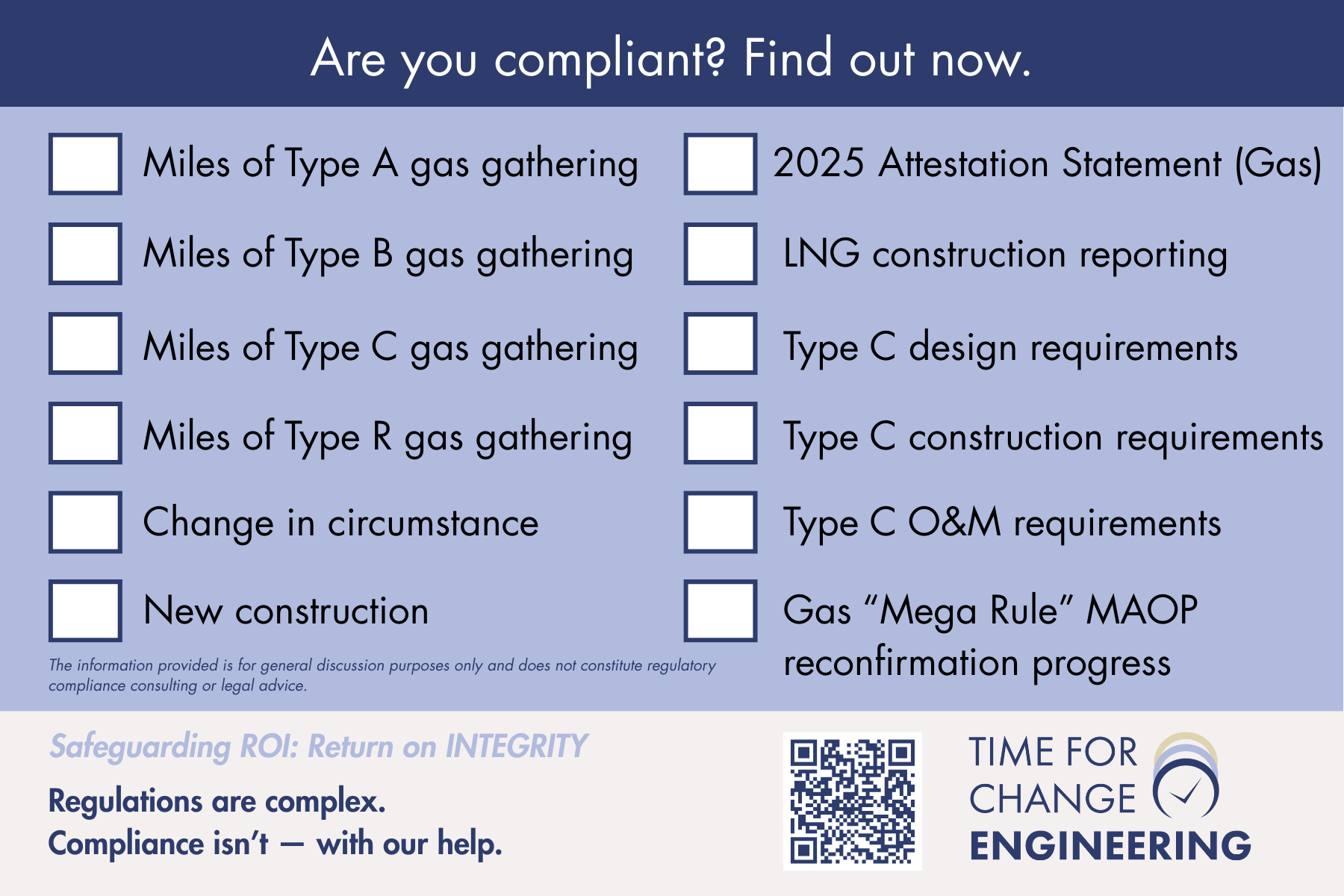 Are you compliant? Find out now.

☐ Miles of Type A gas gathering

☐ Miles of Type B gas gathering

☐ Miles of Type C gas gathering

☐ Miles of Type R gas gathering

☐ Change in circumstance

☐ New construction

The information provided is for general discussion purposes only and does not constitute regulatory compliance consulting or legal advice.

☐ 2025 Attestation Statement (Gas)

☐ LNG construction reporting

☐ Type C design requirements

☐ Type C construction requirements

☐ Type C O&M requirements

☐ Gas "Mega Rule" MAOP reconfirmation progress

Safeguarding ROI: Return on INTEGRITY

Regulations are complex.
Compliance isn't — with our help.

TIME FOR
CHANGE
ENGINEERING